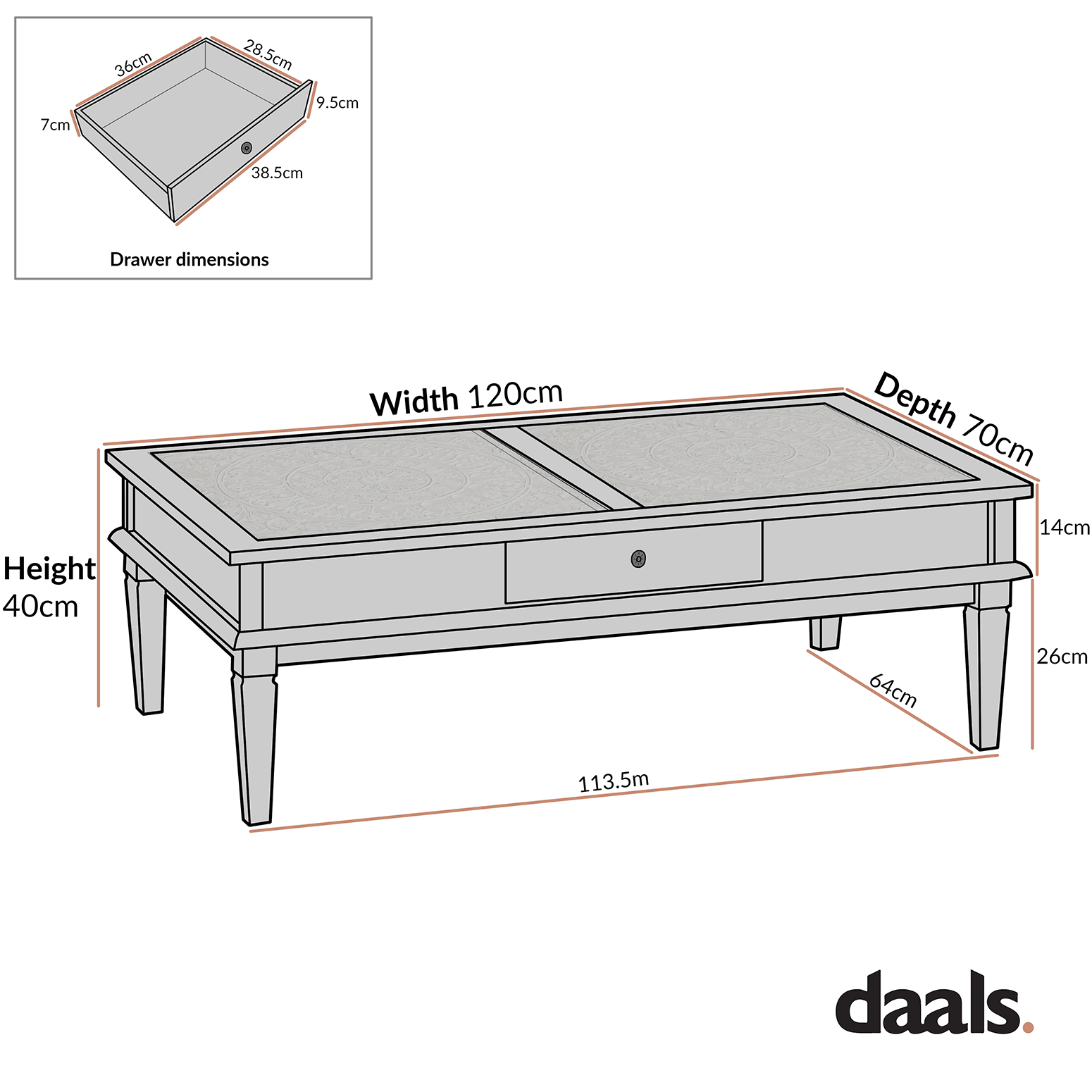 36cm
28.5cm
7cm
9.5cm
38.5cm
Drawer dimensions

Width 120cm
Depth 70cm
Height
40cm
14cm
26cm
64cm
113.5m

daals.